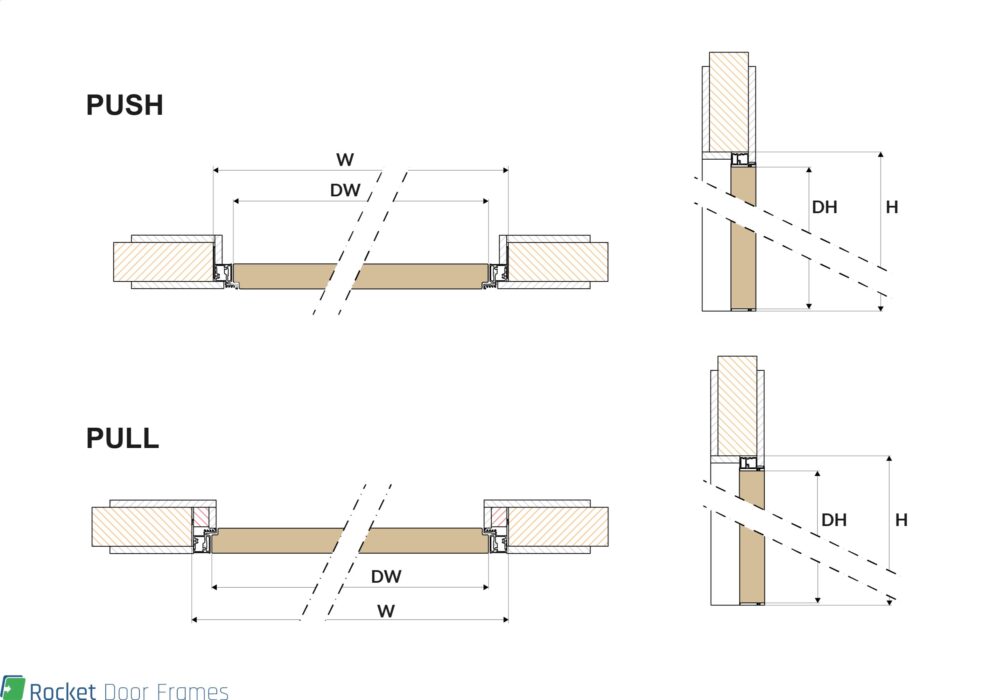 PUSH

W

DW

DH

H

PULL

DW

W

DH

H

Rocket Door Frames