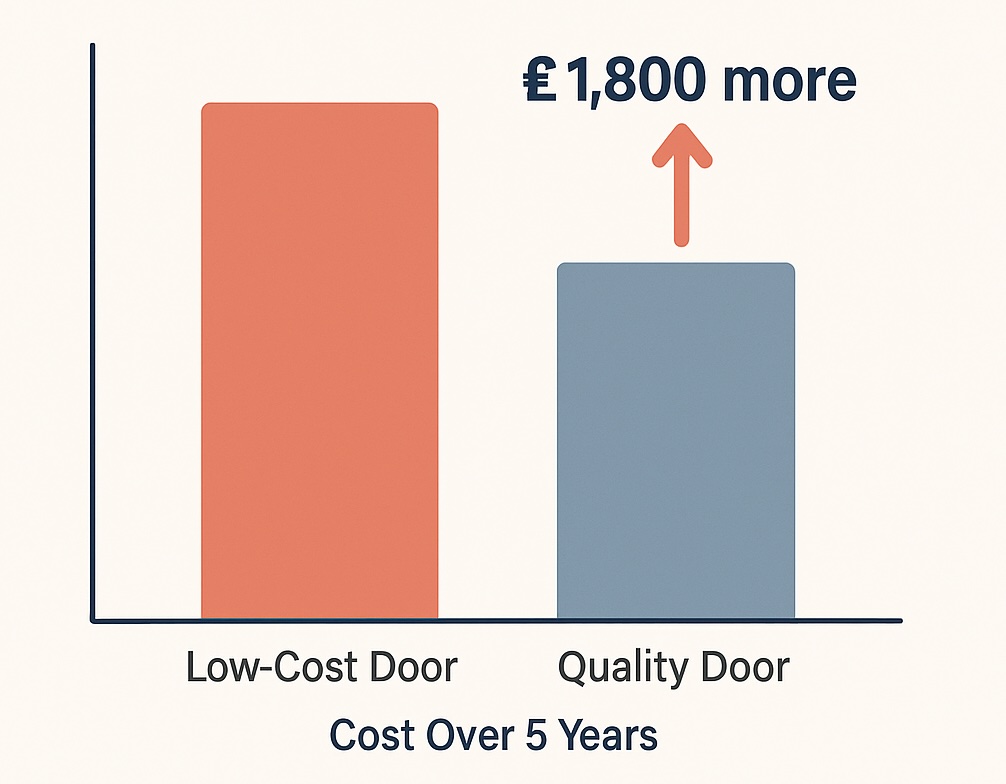 £1,800 more

Low-Cost Door

Quality Door

Cost Over 5 Years