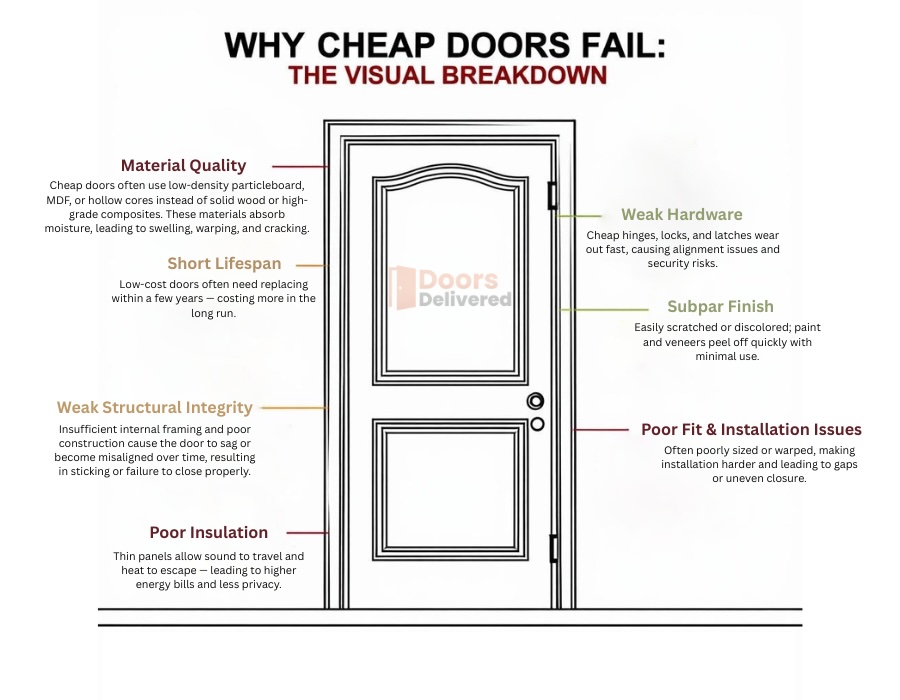 WHY CHEAP DOORS FAIL:
THE VISUAL BREAKDOWN

Material Quality
Cheap doors often use low-density particleboard, MDF, or hollow cores instead of solid wood or high-grade composites. These materials absorb moisture, leading to swelling, warping, and cracking.

Short Lifespan
Low-cost doors often need replacing within a few years — costing more in the long run.

Weak Structural Integrity
Insufficient internal framing and poor construction cause the door to sag or become misaligned over time, resulting in sticking or failure to close properly.

Poor Insulation
Thin panels allow sound to travel and heat to escape — leading to higher energy bills and less privacy.

Doors Delivered

Weak Hardware
Cheap hinges, locks, and latches wear out fast, causing alignment issues and security risks.

Subpar Finish
Easily scratched or discolored; paint and veneers peel off quickly with minimal use.

Poor Fit & Installation Issues
Often poorly sized or warped, making installation harder and leading to gaps or uneven closure.